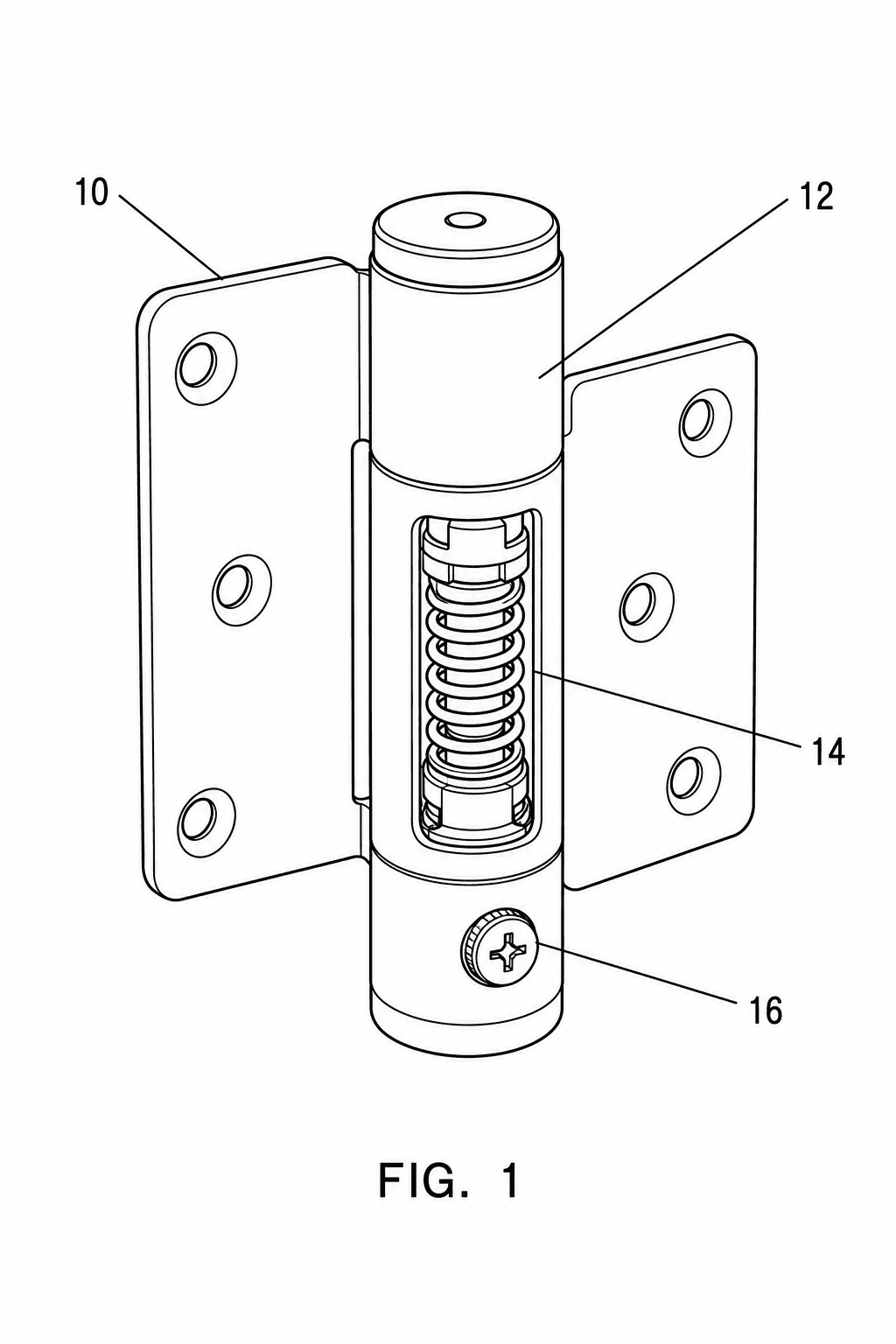 10

12

14

16

FIG. 1